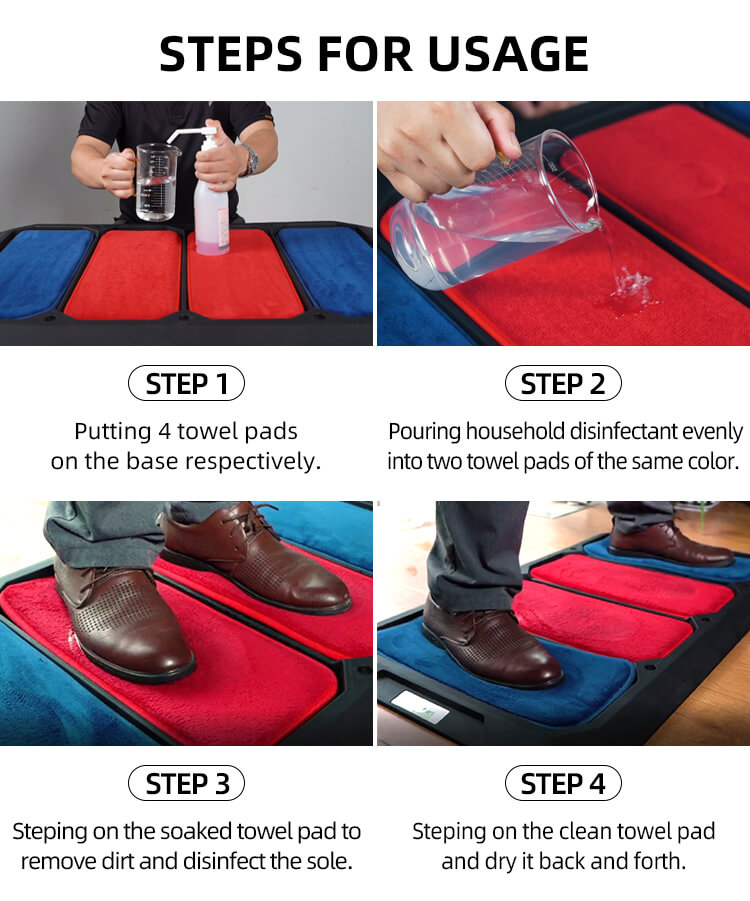 STEPS FOR USAGE

STEP 1

Putting 4 towel pads on the base respectively.

STEP 2

Pouring household disinfectant evenly into two towel pads of the same color.

STEP 3

Steping on the soaked towel pad to remove dirt and disinfect the sole.

STEP 4

Steping on the clean towel pad and dry it back and forth.