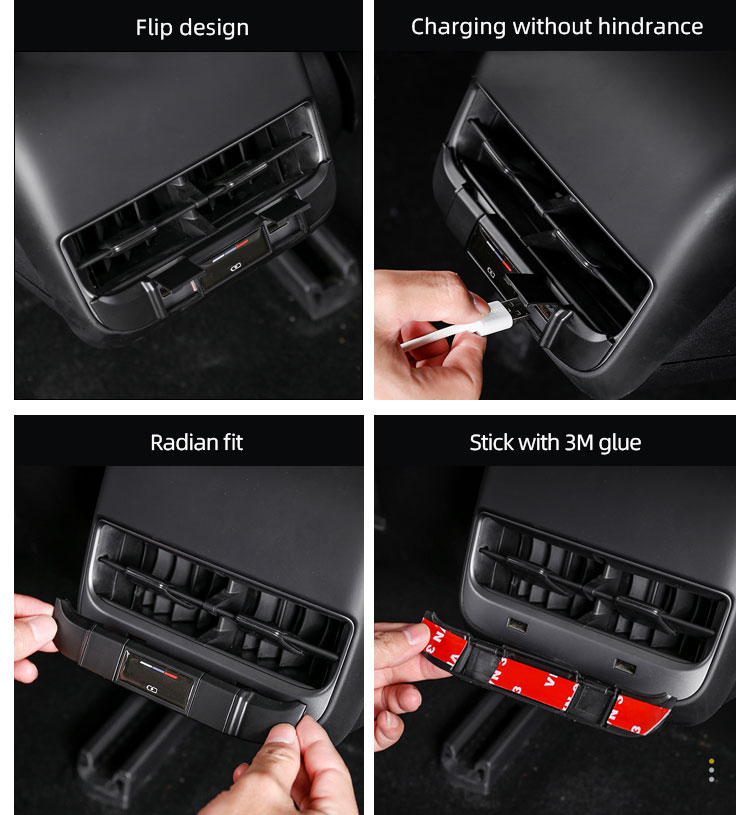 Flip design

Charging without hindrance

Radian fit

Stick with 3M glue