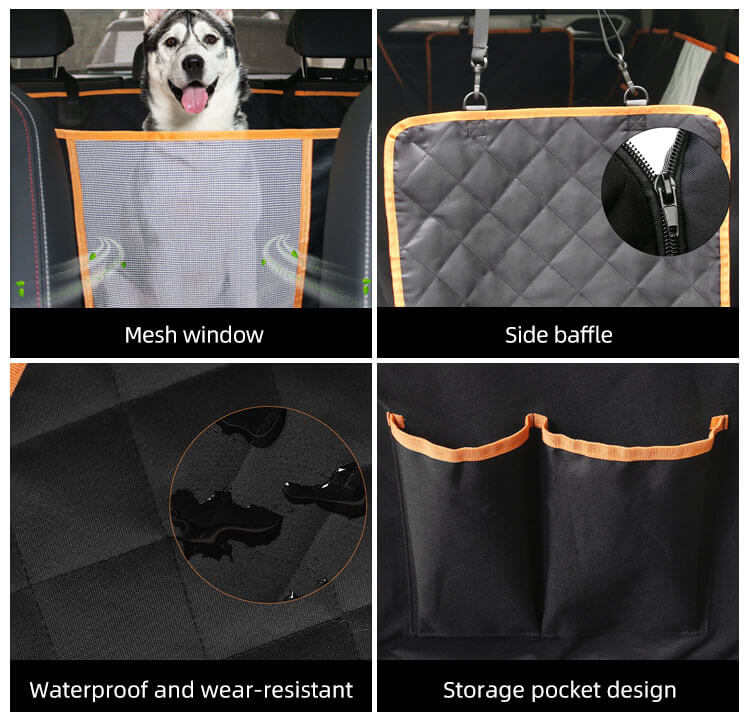 Mesh window

Side baffle

Waterproof and wear-resistant

Storage pocket design